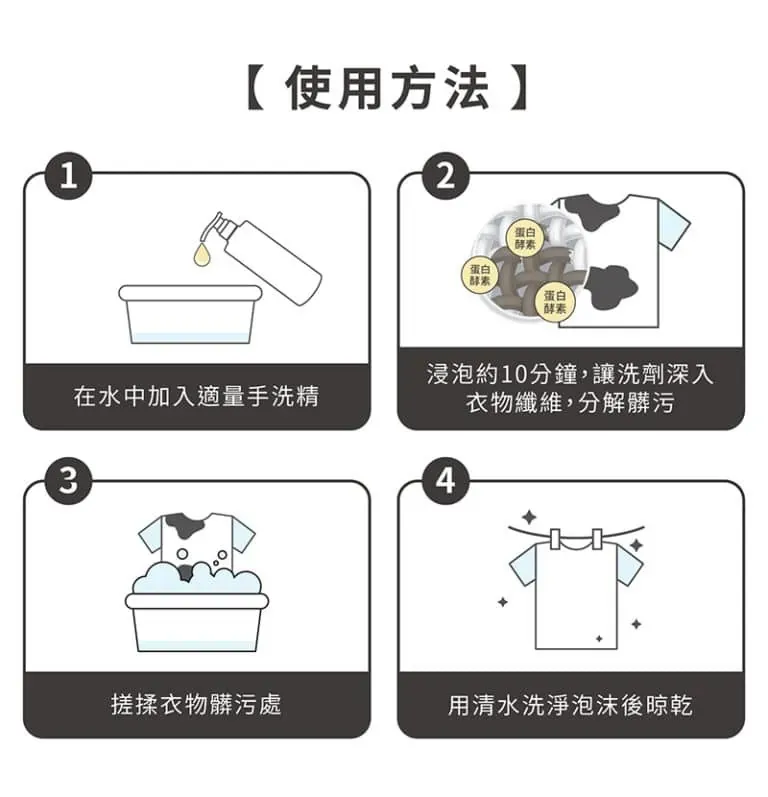 【 使用方法 】

1

在水中加入適量手洗精

2

蛋白酵素

蛋白酵素

蛋白酵素

浸泡約10分鐘，讓洗劑深入衣物纖維，分解髒污

3

搓揉衣物髒污處

4

用清水洗淨泡沫後晾乾